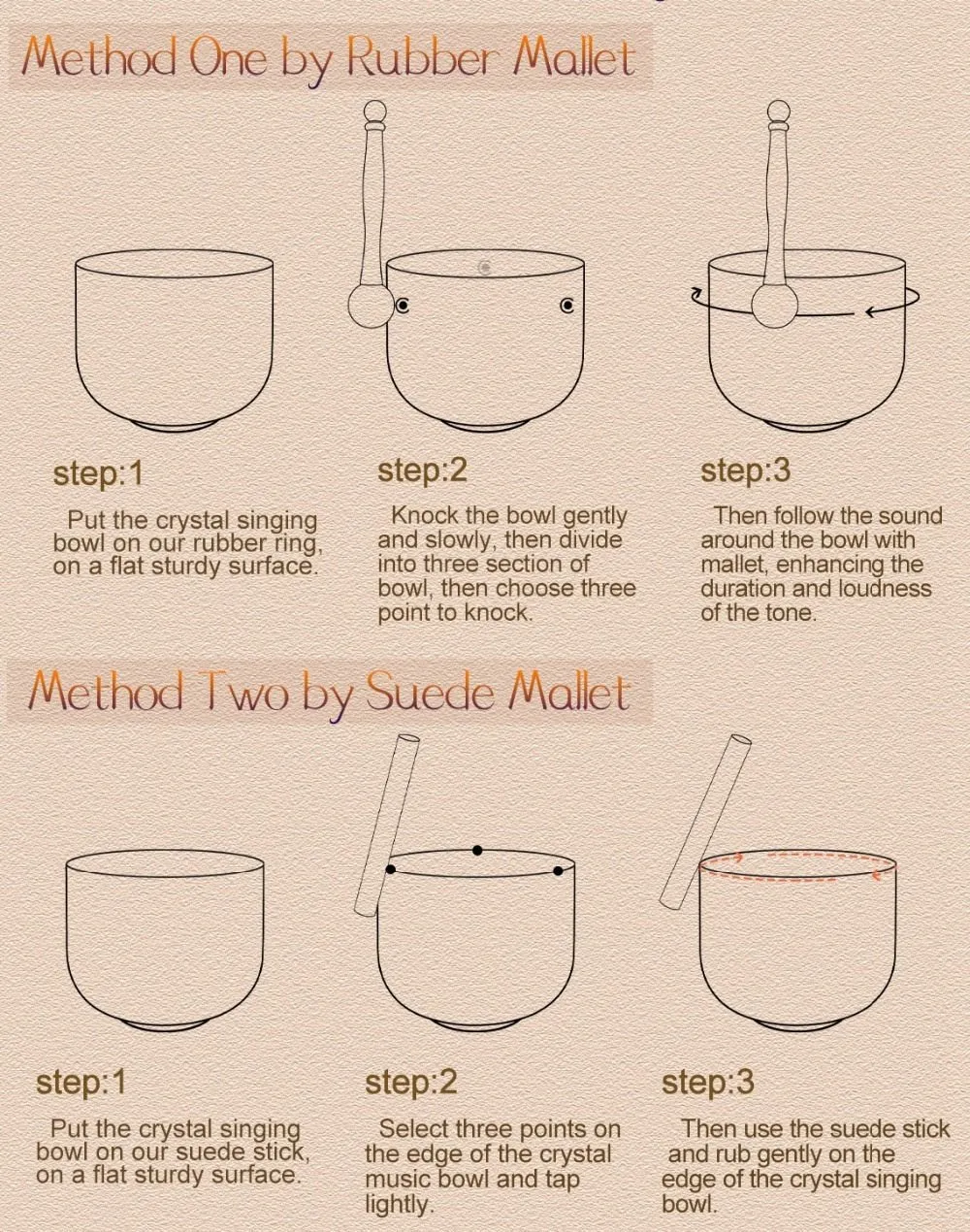 Method One by Rubber Mallet

step:1

Put the crystal singing bowl on our rubber ring, on a flat sturdy surface.

step:2

Knock the bowl gently and slowly, then divide into three section of bowl, then choose three point to knock.

step:3

Then follow the sound around the bowl with mallet, enhancing the duration and loudness of the tone.

Method Two by Suede Mallet

step:1

Put the crystal singing bowl on our suede stick, on a flat sturdy surface.

step:2

Select three points on the edge of the crystal music bowl and tap lightly.

step:3

Then use the suede stick and rub gently on the edge of the crystal singing bowl.