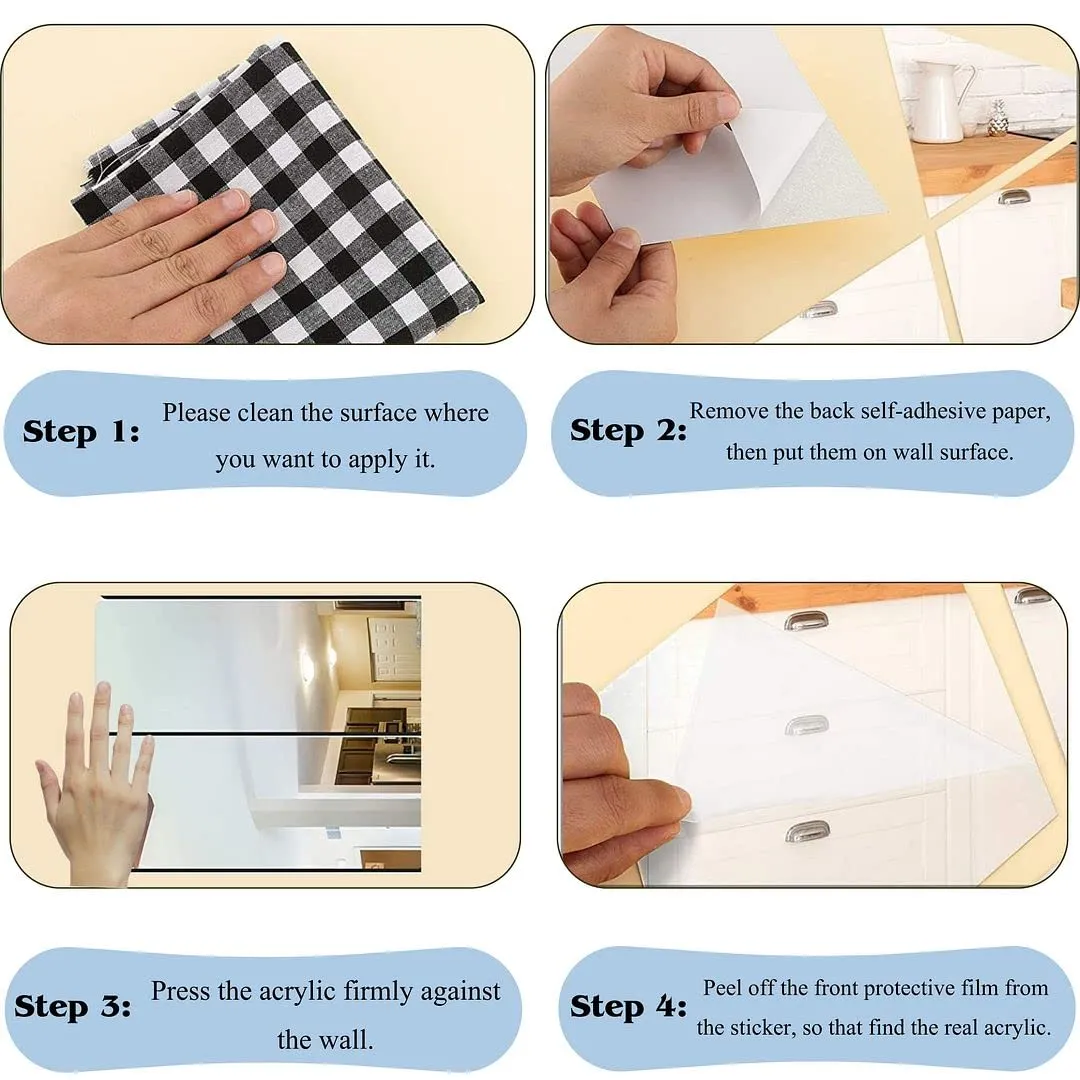 Step 1: Please clean the surface where you want to apply it.

Step 2: Remove the back self-adhesive paper, then put them on wall surface.

Step 3: Press the acrylic firmly against the wall.

Step 4: Peel off the front protective film from the sticker, so that find the real acrylic.